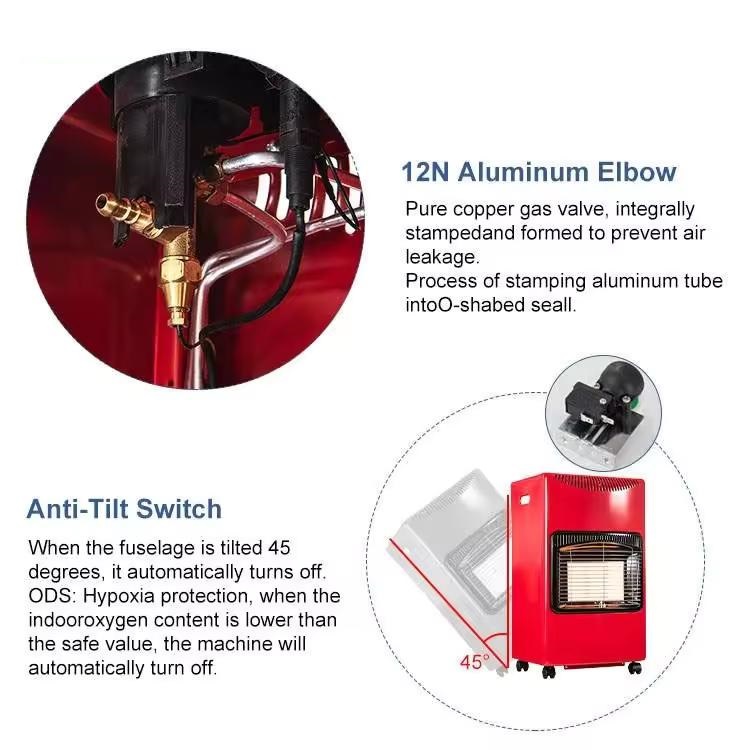 12N Aluminum Elbow

Pure copper gas valve, integrally stampedand formed to prevent air leakage.
Process of stamping aluminum tube intoO-shabed seall.

Anti-Tilt Switch

When the fuselage is tilted 45 degrees, it automatically turns off.
ODS: Hypoxia protection, when the indooroxygen content is lower than the safe value, the machine will automatically turn off.

45°